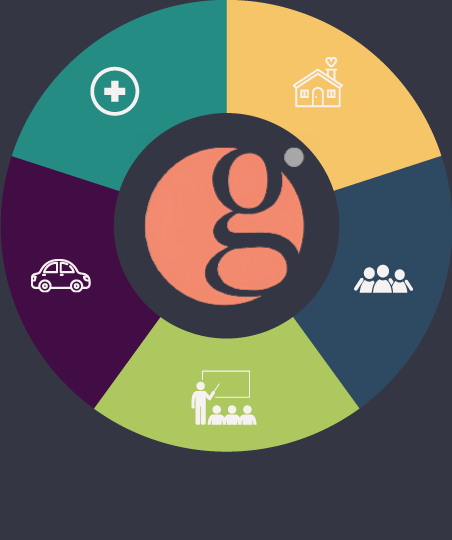 g